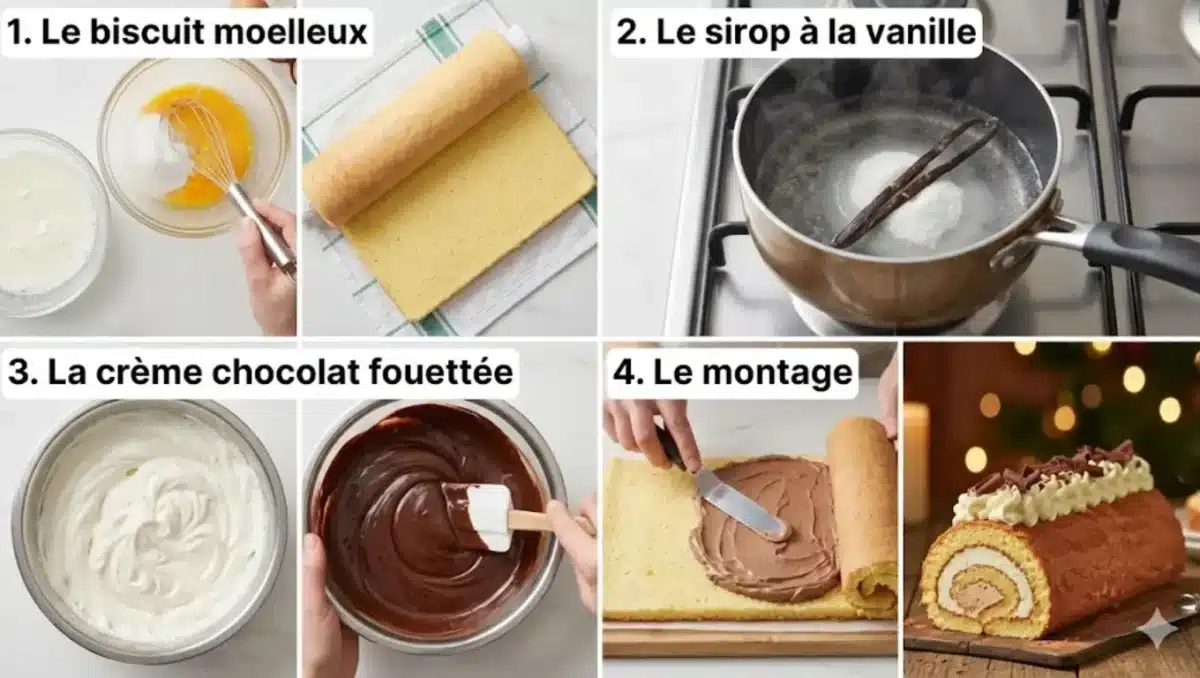 1. Le biscuit moelleux

2. Le sirop à la vanille

3. La crème chocolat fouettée

4. Le montage